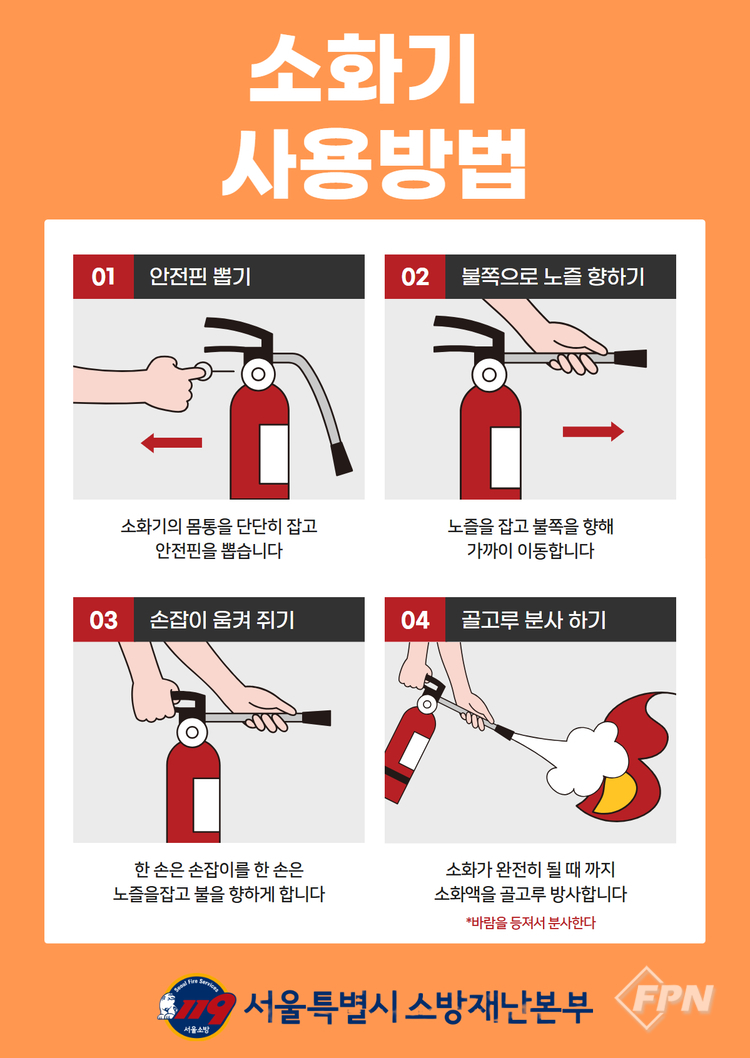 소화기
사용방법

01 안전핀 뽑기

소화기의 몸통을 단단히 잡고
안전핀을 뽑습니다

02 불쪽으로 노즐 향하기

노즐을 잡고 불쪽을 향해
가까이 이동합니다

03 손잡이 움켜 쥐기

한 손은 손잡이를 한 손은
노즐을잡고 불을 향하게 합니다

04 골고루 분사 하기

소화가 완전히 될 때 까지
소화액을 골고루 방사합니다
*바람을 등져서 분사한다

Seoul Fire Services 119 서울소방
서울특별시 소방재난본부

FPN